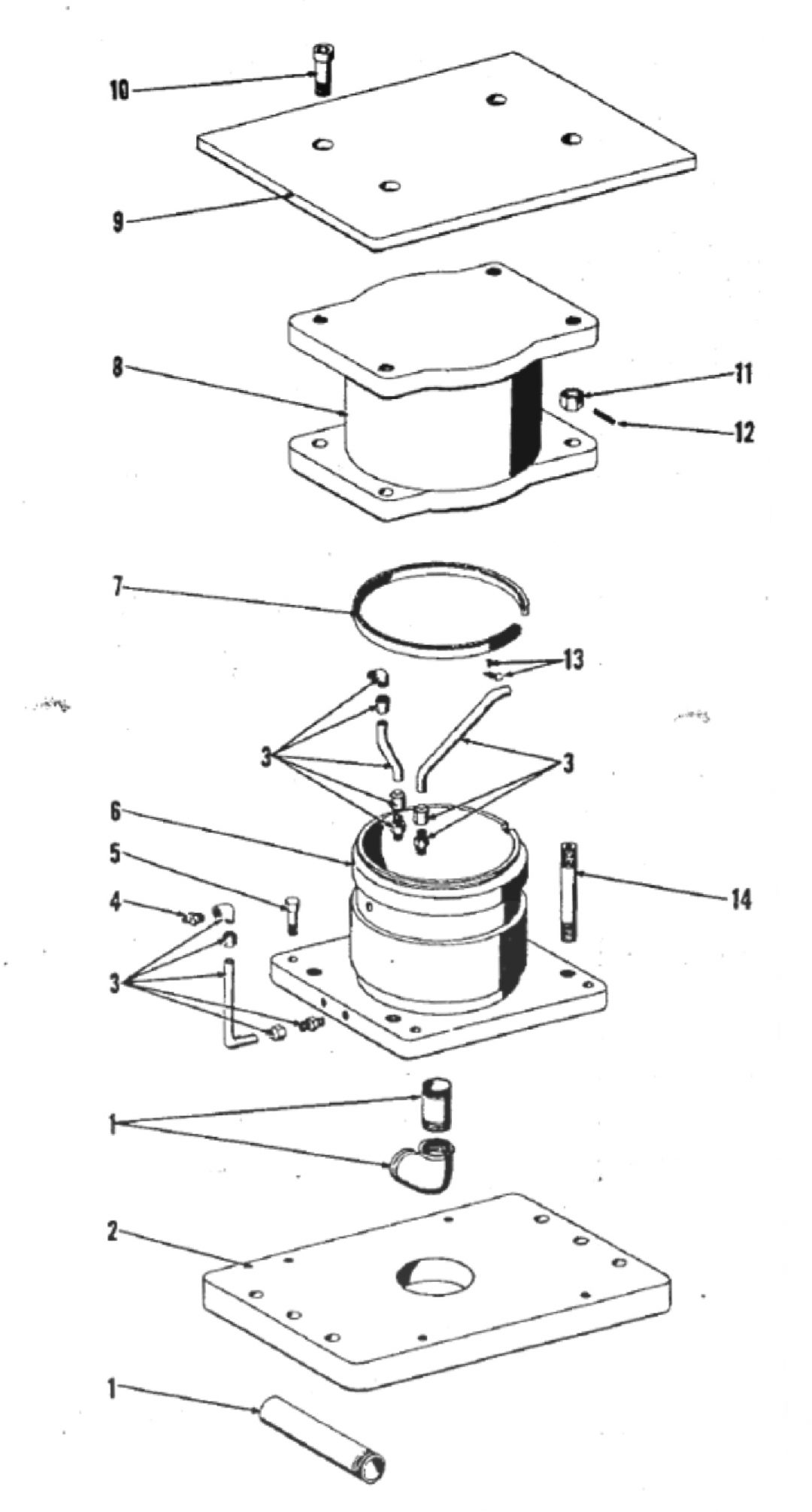 10
9
8
11
12
7
13
3
3
6
5
4
14
3
1
2
1